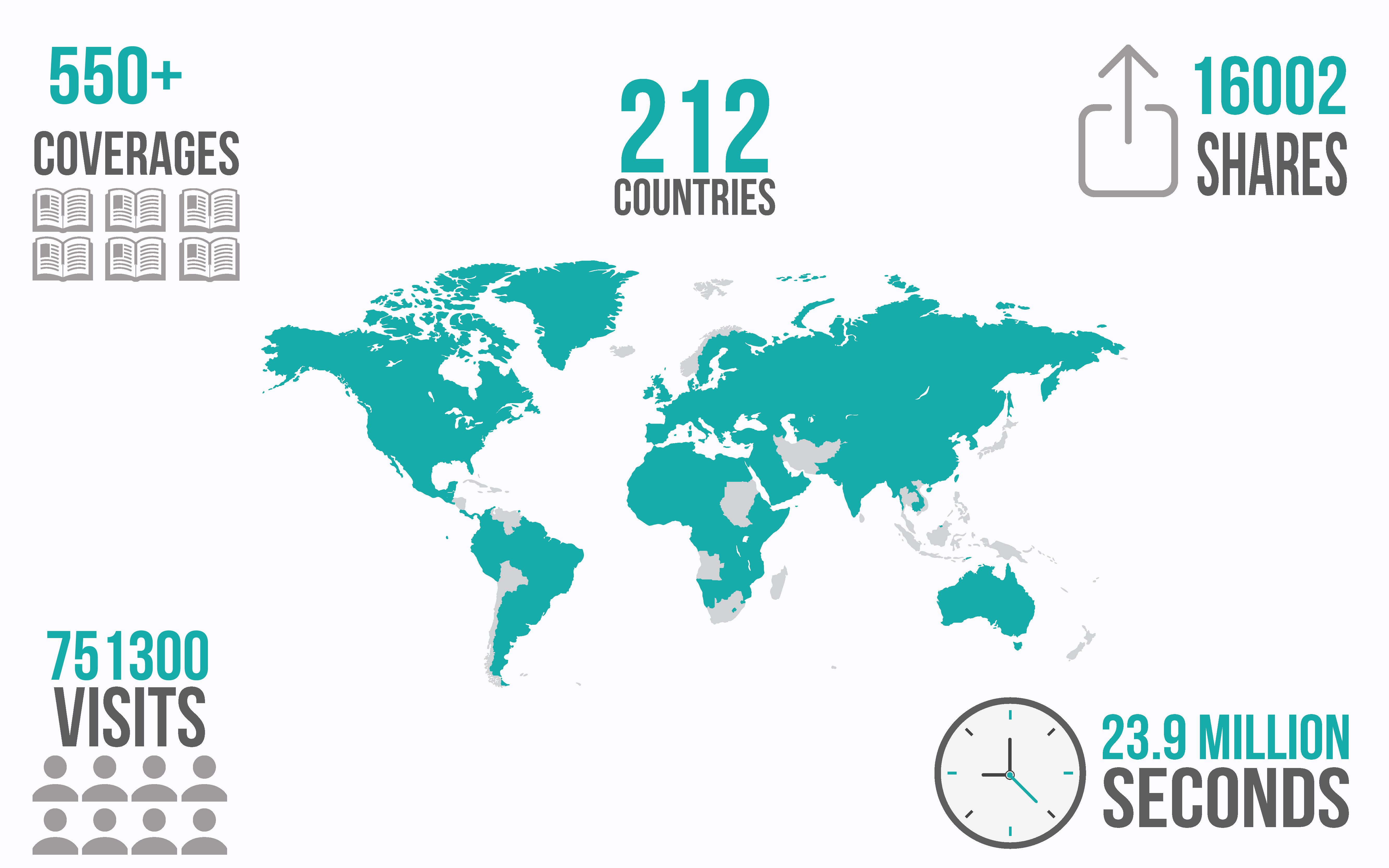 550+
COVERAGES

212
COUNTRIES

16002
SHARES

751300
VISITS

23.9 MILLION
SECONDS